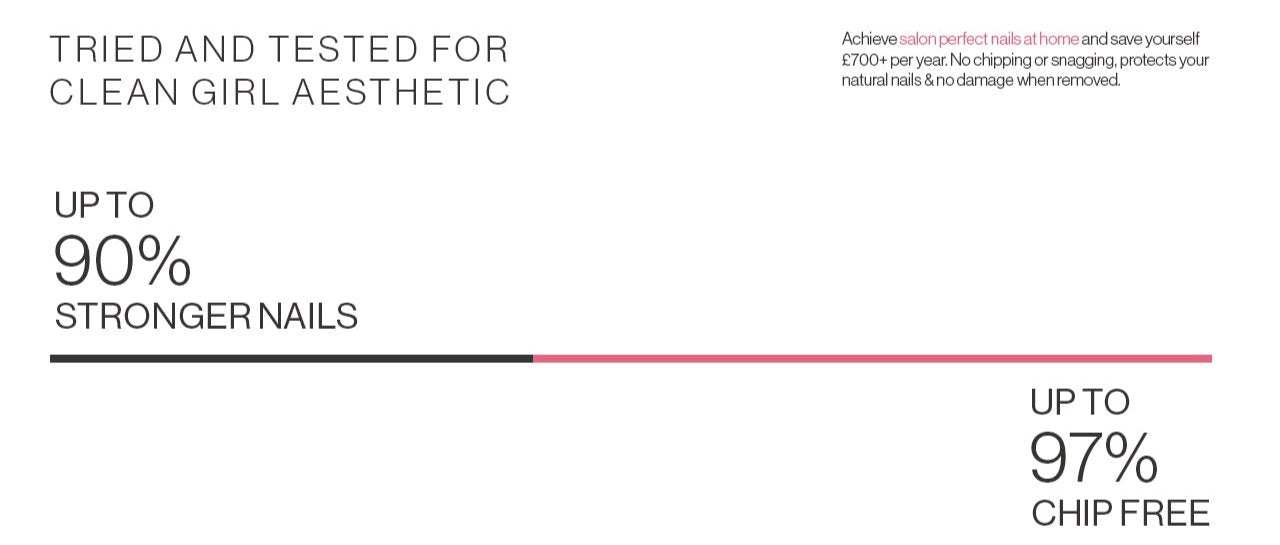 TRIED AND TESTED FOR CLEAN GIRL AESTHETIC

Achieve salon perfect nails at home and save yourself £700+ per year. No chipping or snagging, protects your natural nails & no damage when removed.

UP TO
90%
STRONGER NAILS

UP TO
97%
CHIP FREE